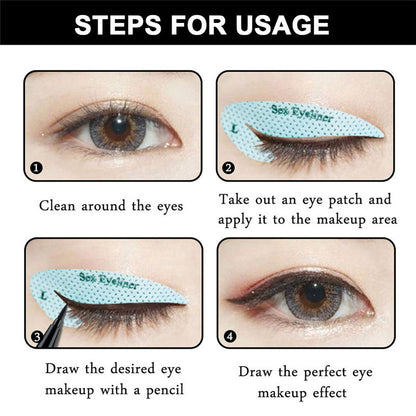 STEPS FOR USAGE

1

Clean around the eyes

Sex Eyeliner
L
2

Take out an eye patch and apply it to the makeup area

Sex Eyeliner
L
3

Draw the desired eye makeup with a pencil

4

Draw the perfect eye makeup effect